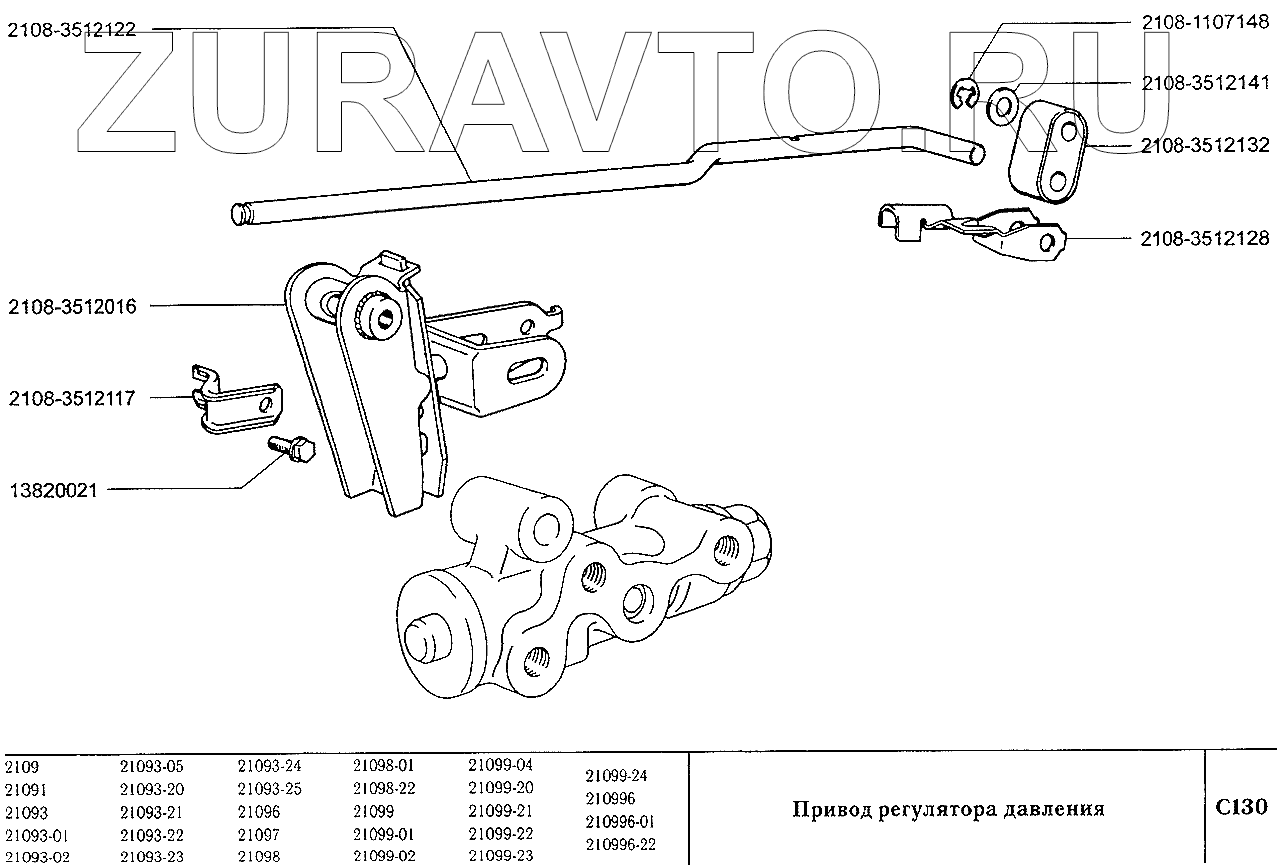 ZURAVTO.RU

2108-3512122
2108-1107148
2108-3512141
2108-3512132
2108-3512128
2108-3512016
2108-3512117
13820021

2109
21091
21093
21093-01
21093-02

21093-05
21093-20
21093-21
21093-22
21093-23

21093-24
21093-25
21096
21097
21098

21098-01
21098-22
21099
21099-01
21099-02

21099-04
21099-20
21099-21
21099-22
21099-23

21099-24
210996
210996-01
210996-22

Привод регулятора давления

C130